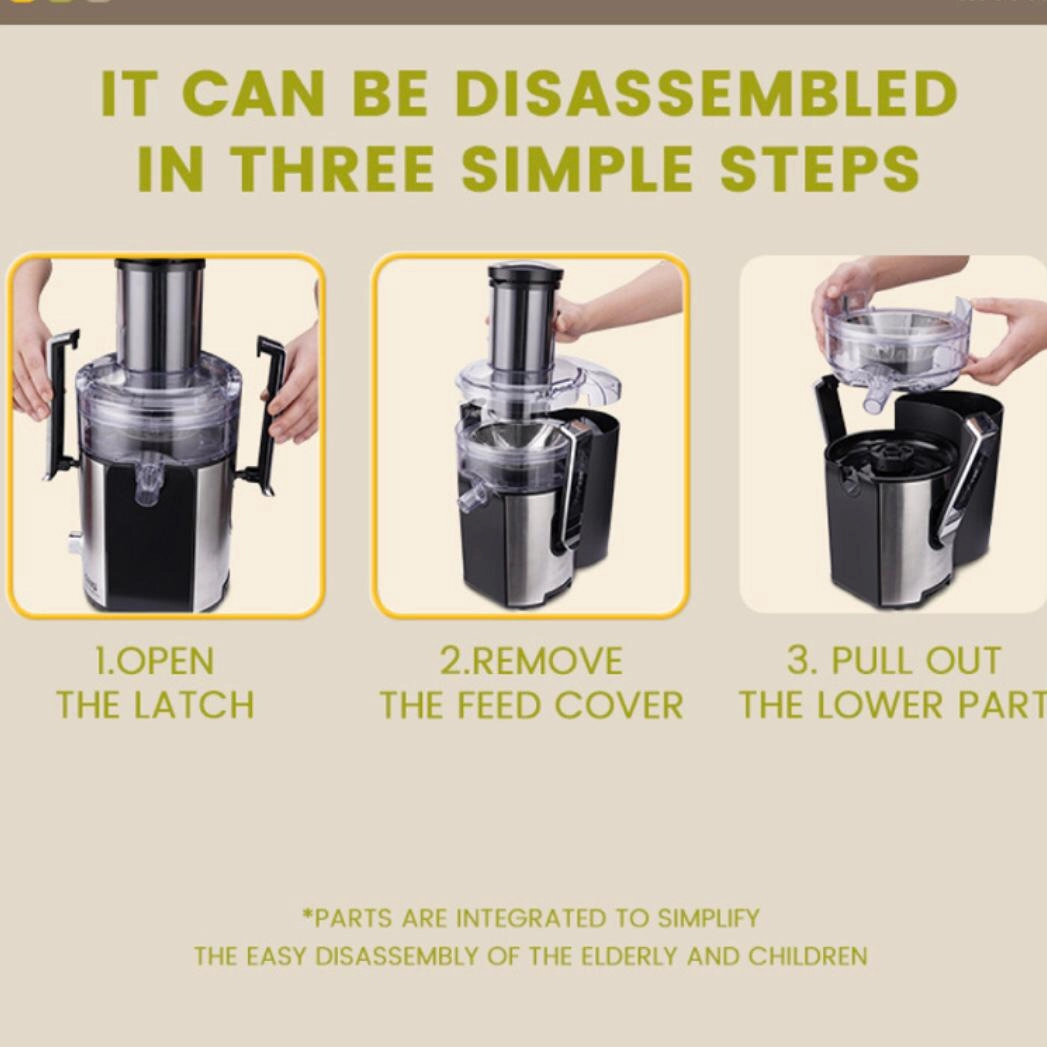 IT CAN BE DISASSEMBLED IN THREE SIMPLE STEPS

1.OPEN THE LATCH

2.REMOVE THE FEED COVER

3. PULL OUT THE LOWER PART

*PARTS ARE INTEGRATED TO SIMPLIFY THE EASY DISASSEMBLY OF THE ELDERLY AND CHILDREN