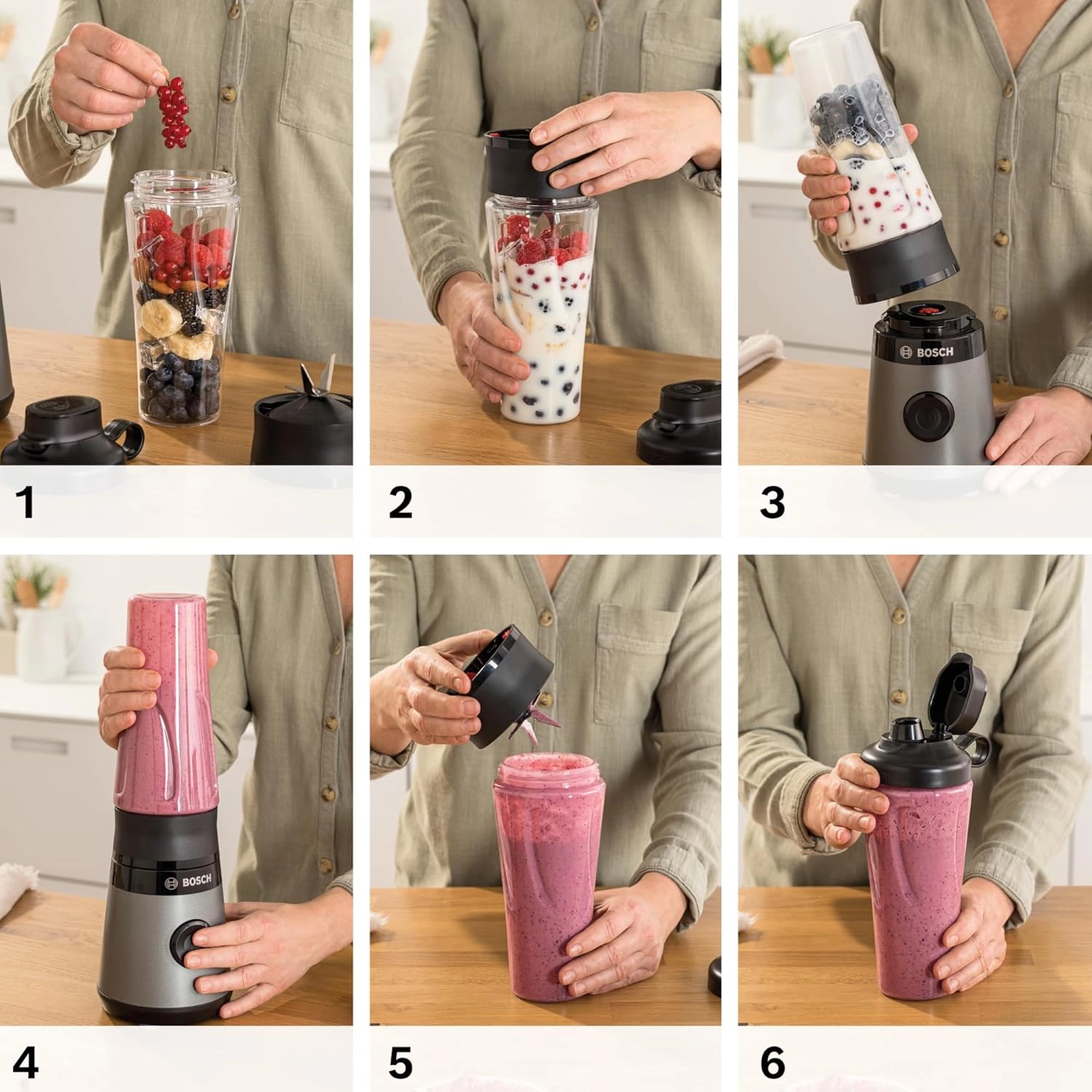 1

2

BOSCH

3

BOSCH

4

5

6